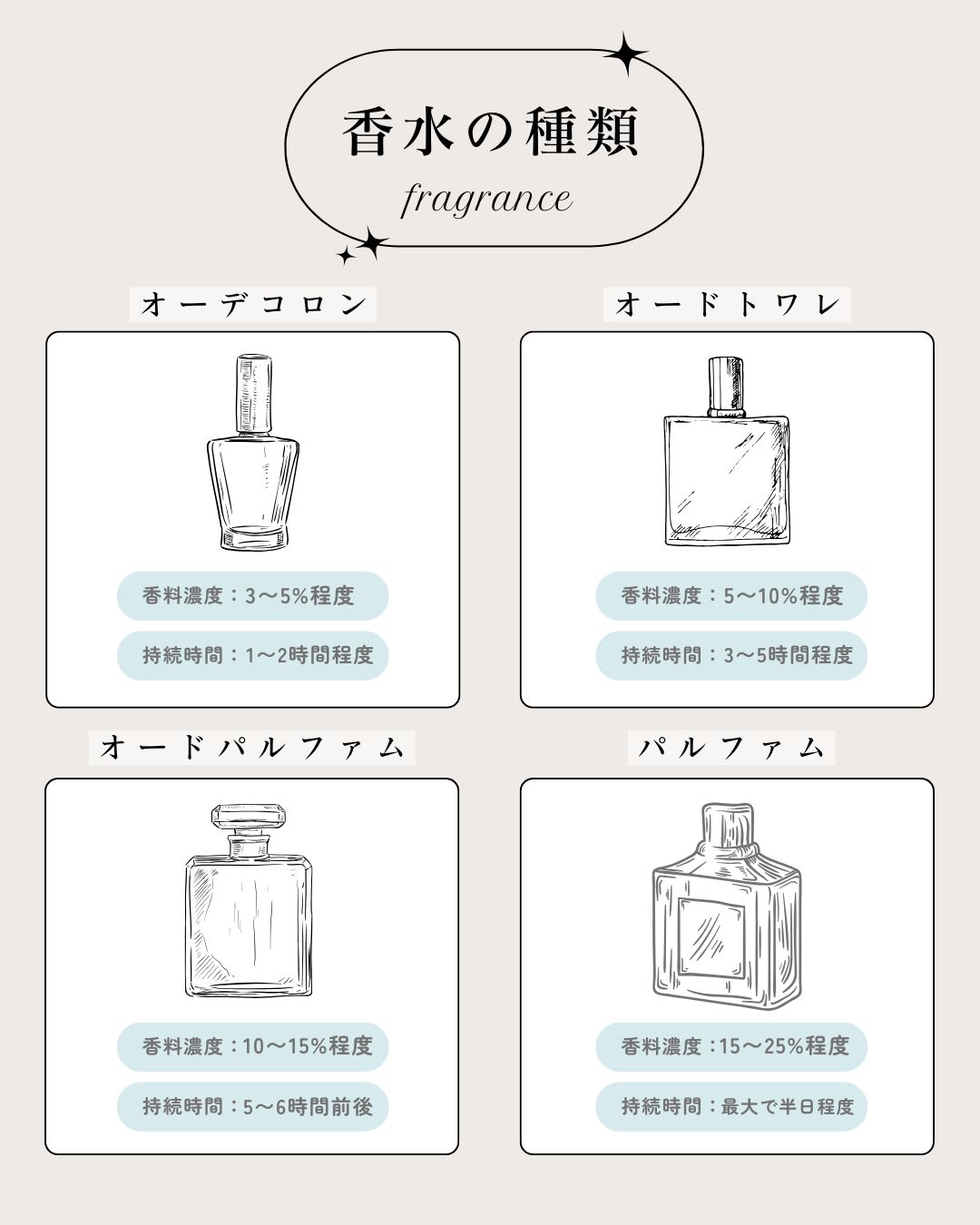 香水の種類

fragrance

オーデコロン

香料濃度：3〜5%程度

持続時間：1〜2時間程度

オードトワレ

香料濃度：5〜10%程度

持続時間：3〜5時間程度

オードパルファム

香料濃度：10〜15%程度

持続時間：5〜6時間前後

パルファム

香料濃度：15〜25%程度

持続時間：最大で半日程度